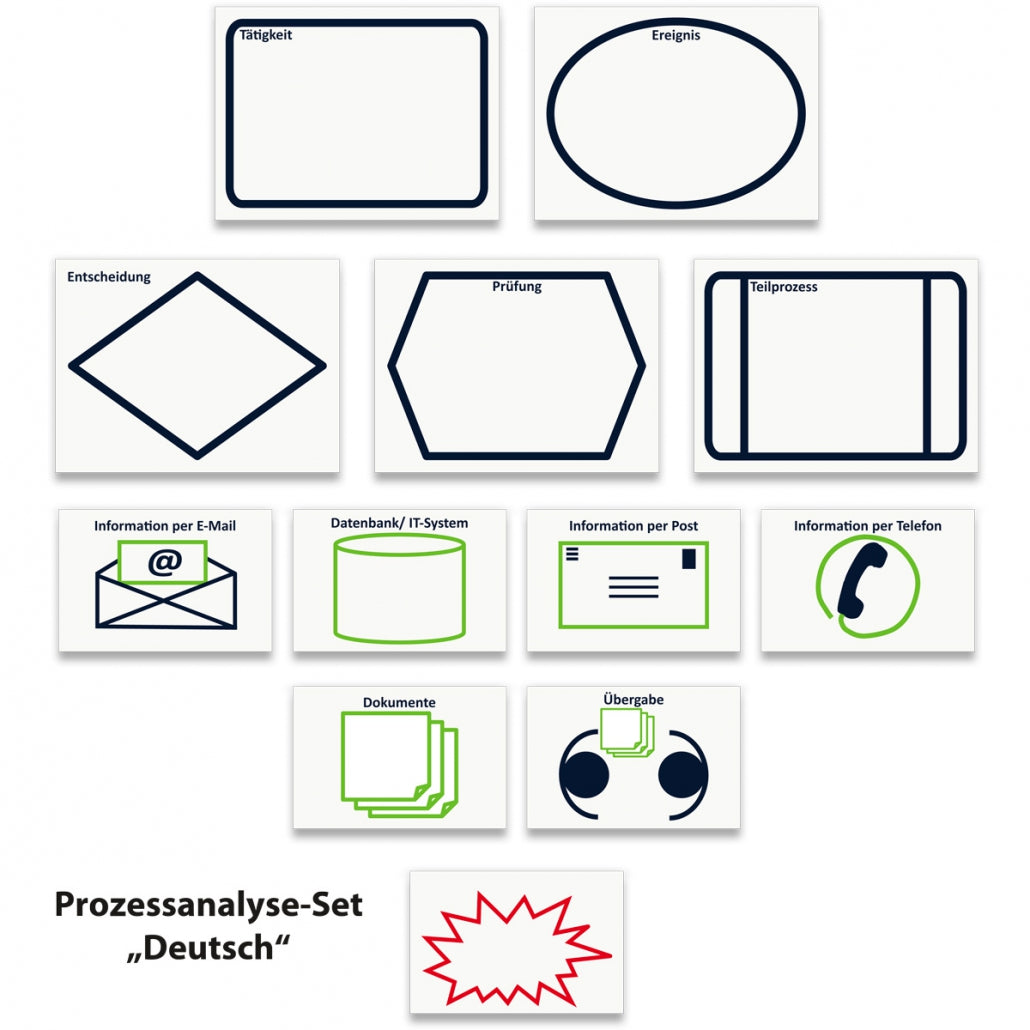 Tätigkeit

Ereignis

Entscheidung

Prüfung

Teilprozess

Information per E-Mail

@

Datenbank/ IT-System

Information per Post

Information per Telefon

Dokumente

Übergabe

Prozessanalyse-Set
„Deutsch“